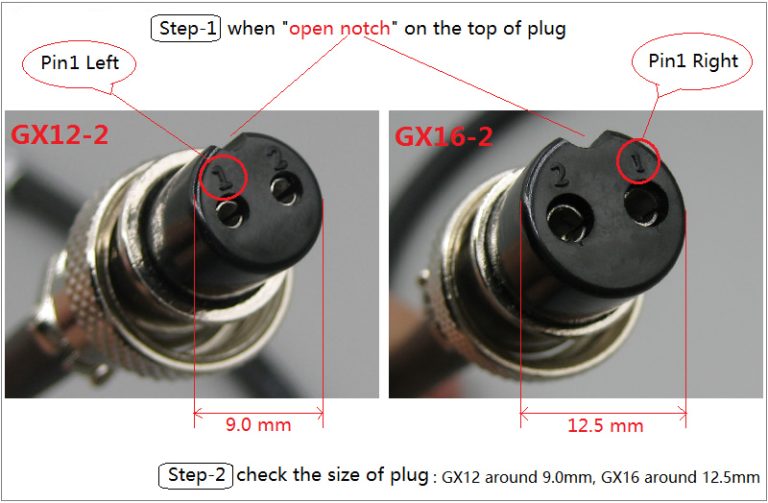 Step-1 when "open notch" on the top of plug

Pin1 Left

Pin1 Right

GX12-2

1 2

GX16-2

2 1

9.0 mm

12.5 mm

Step-2 check the size of plug : GX12 around 9.0mm, GX16 around 12.5mm