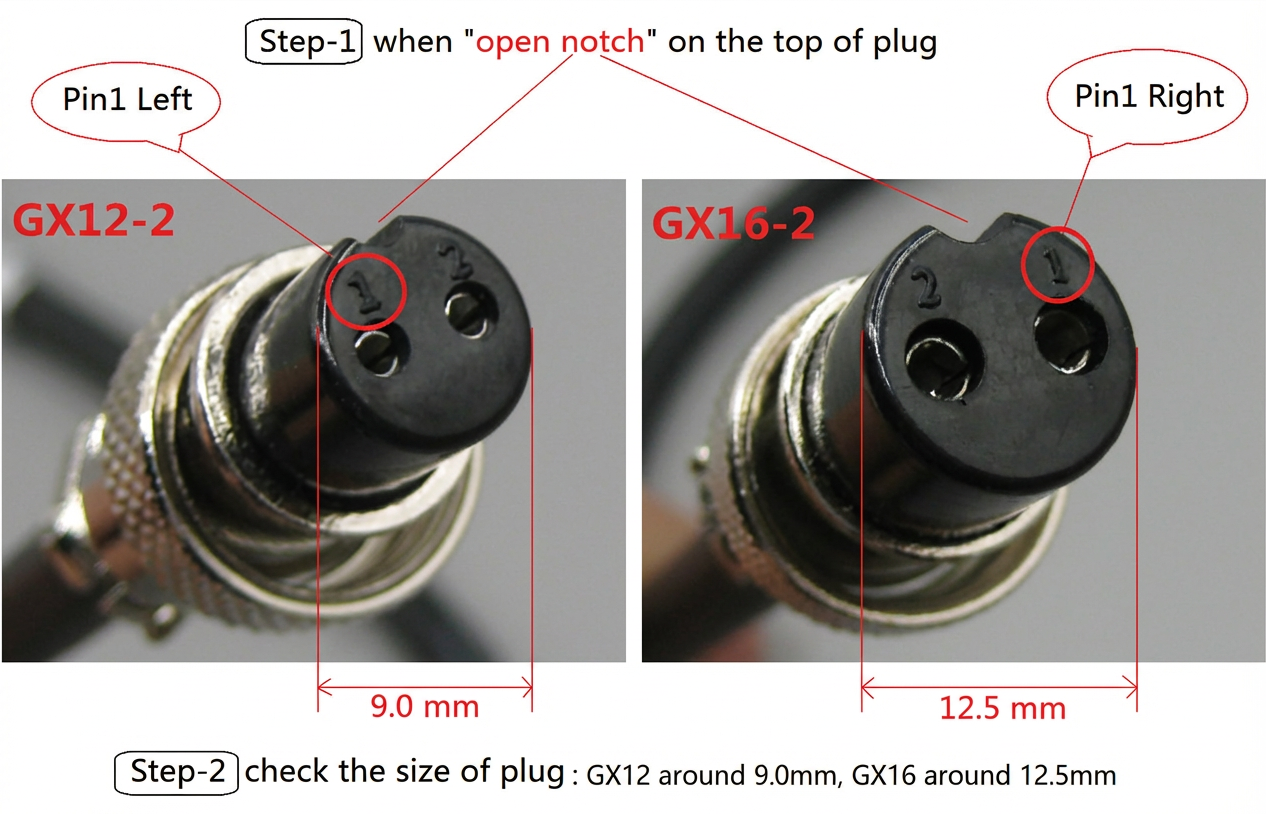 Step-1 when "open notch" on the top of plug

Pin1 Left

Pin1 Right

GX12-2

1 2

9.0 mm

GX16-2

2 1

12.5 mm

Step-2 check the size of plug : GX12 around 9.0mm, GX16 around 12.5mm